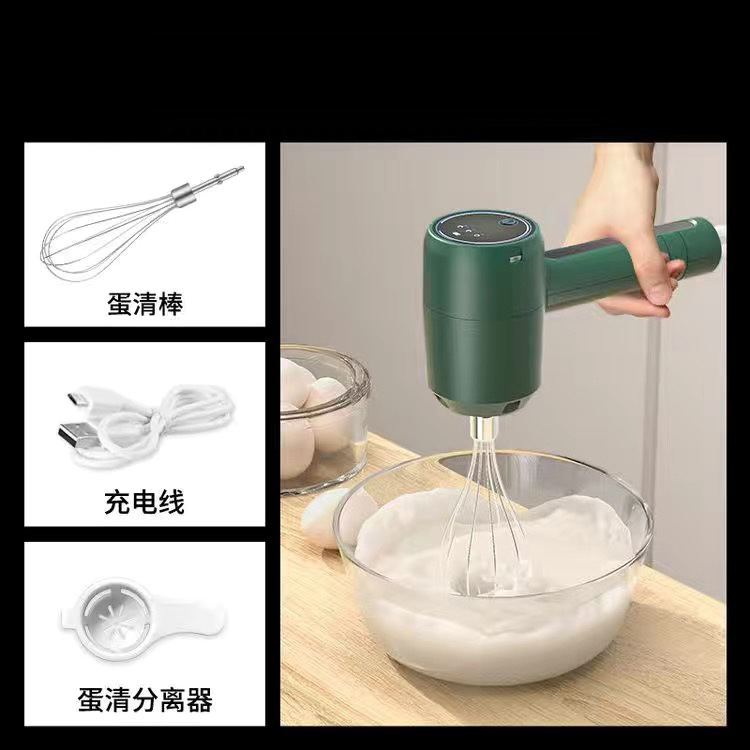 蛋清棒

充电线

蛋清分离器