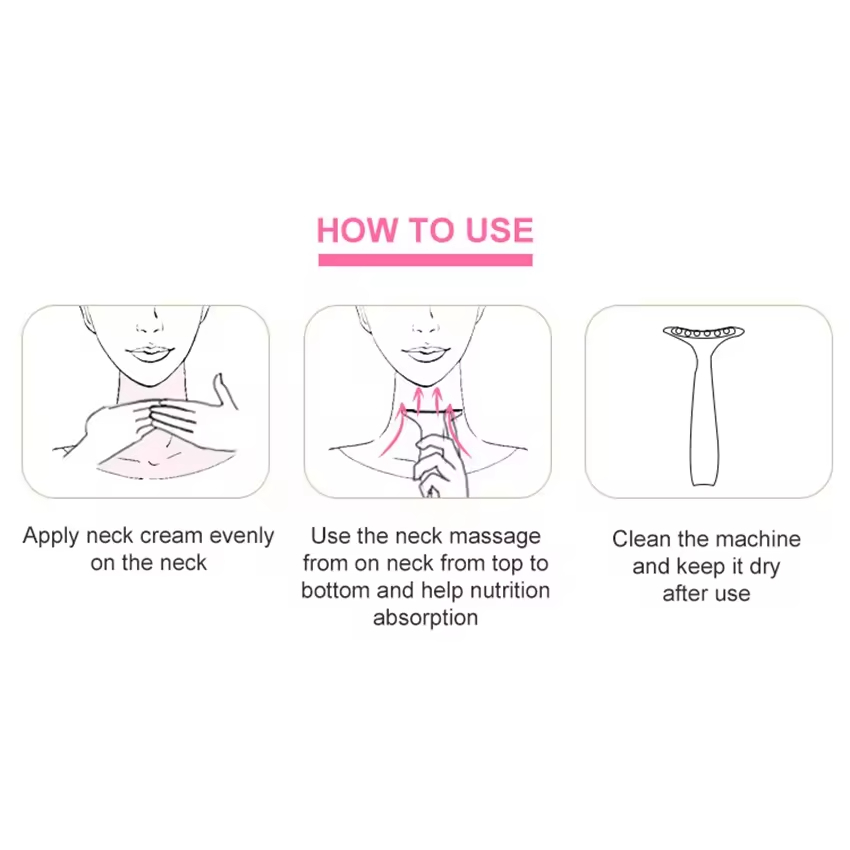 HOW TO USE

Apply neck cream evenly on the neck

Use the neck massage from on neck from top to bottom and help nutrition absorption

Clean the machine and keep it dry after use