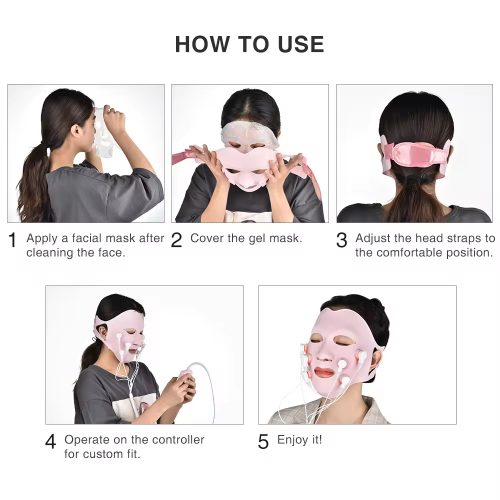 HOW TO USE

1 Apply a facial mask after cleaning the face.

2 Cover the gel mask.

3 Adjust the head straps to the comfortable position.

4 Operate on the controller for custom fit.

5 Enjoy it!